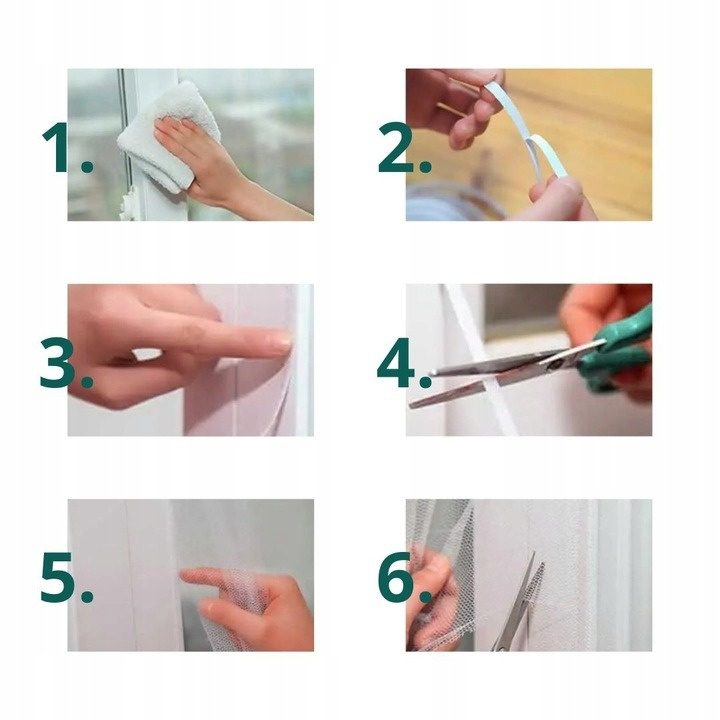 1.

2.

3.

4.

5.

6.